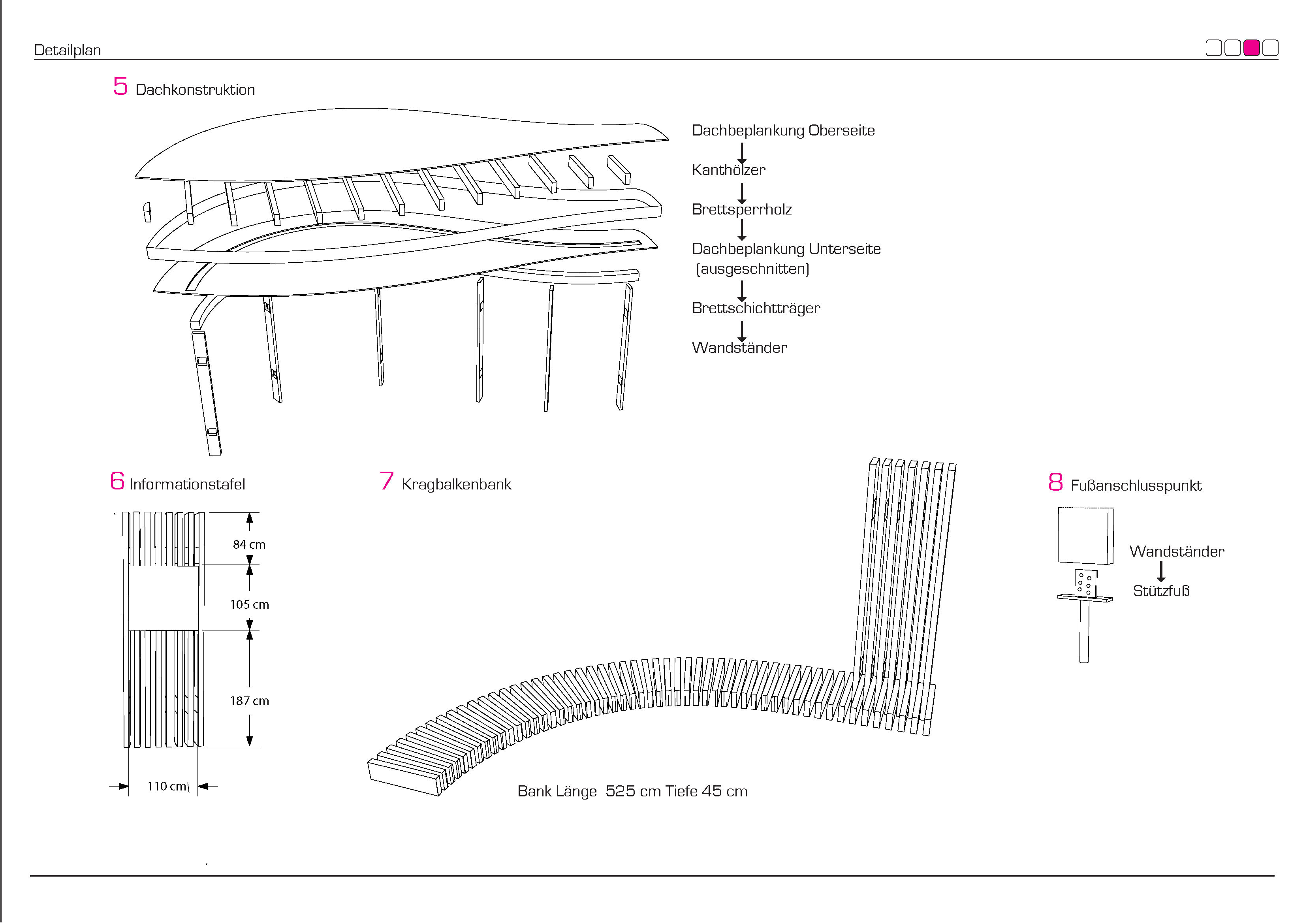 Detailplan

5 Dachkonstruktion

Dachbeplankung Oberseite

Kanthölzer

Brettsperrholz

Dachbeplankung Unterseite (ausgeschnitten)

Brettschichtträger

Wandständer

6 Informationstafel

84 cm

105 cm

187 cm

110 cm

7 Kragbalkenbank

Bank Länge 525 cm Tiefe 45 cm

8 Fußanschlusspunkt

Wandständer

Stützfuß